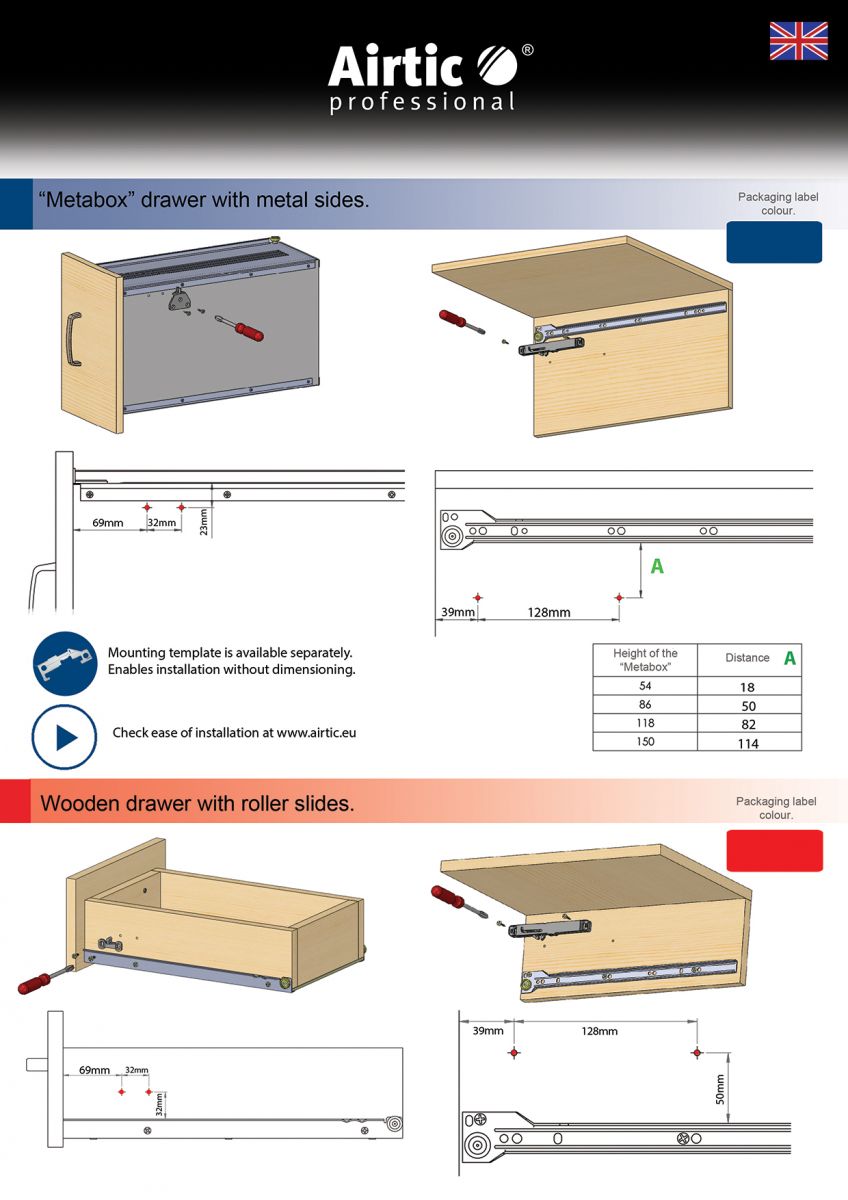 Airtic®
professional

“Metabox” drawer with metal sides.

Packaging label colour.

69mm
32mm
23mm

A

39mm
128mm

Mounting template is available separately. Enables installation without dimensioning.

Check ease of installation at www.airtic.eu

| Height of the “Metabox” | Distance A |
|---|---|
| 54 | 18 |
| 86 | 50 |
| 118 | 82 |
| 150 | 114 |

Wooden drawer with roller slides.

Packaging label colour.

69mm
32mm
32mm

39mm
128mm
50mm